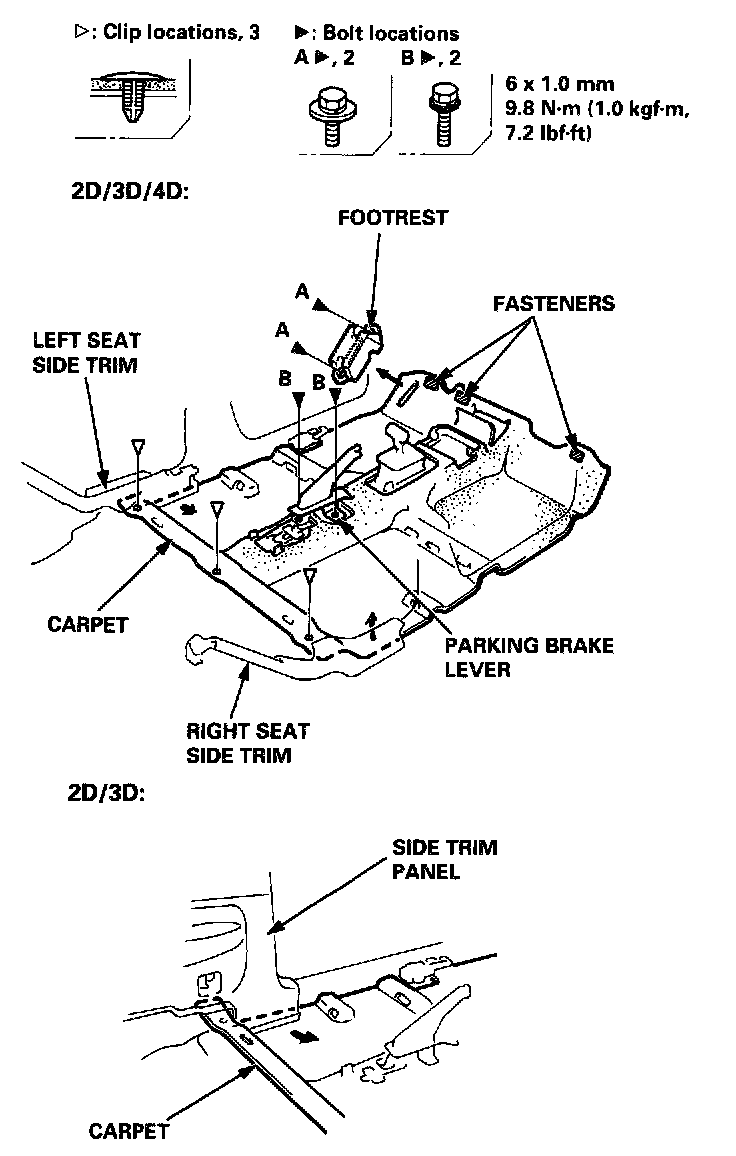 ▷: Clip locations, 3

▶: Bolt locations
A ▶, 2 B ▶, 2

6 x 1.0 mm
9.8 N·m (1.0 kgf·m, 7.2 lbf·ft)

2D/3D/4D:

FOOTREST

A

A

FASTENERS

LEFT SEAT SIDE TRIM

B B

CARPET

PARKING BRAKE LEVER

RIGHT SEAT SIDE TRIM

2D/3D:

SIDE TRIM PANEL

CARPET