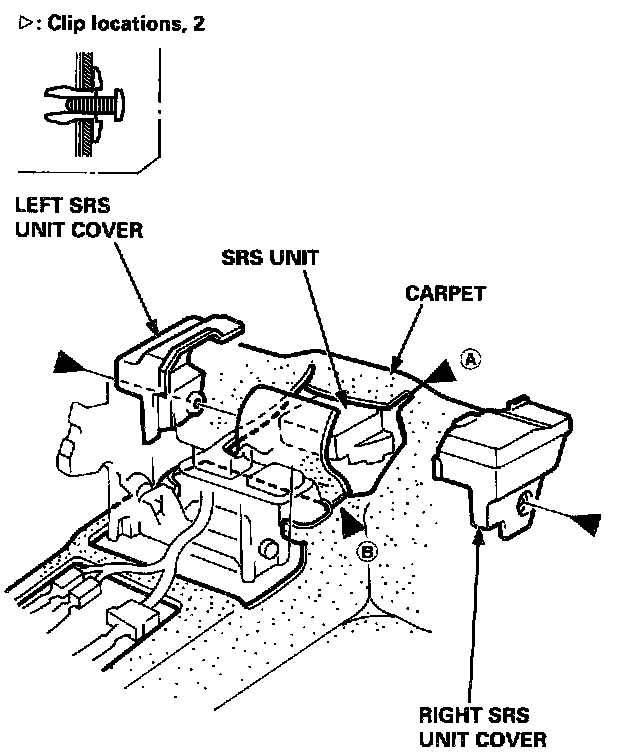 ▷: Clip locations, 2

LEFT SRS UNIT COVER

SRS UNIT

CARPET

Ⓐ

Ⓑ

RIGHT SRS UNIT COVER