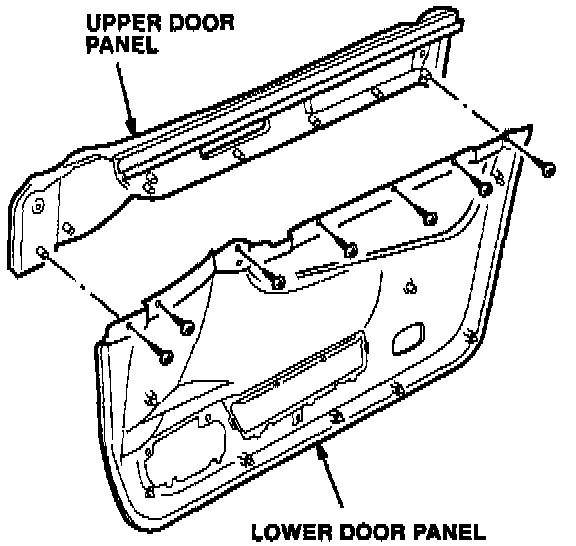 UPPER DOOR PANEL

LOWER DOOR PANEL