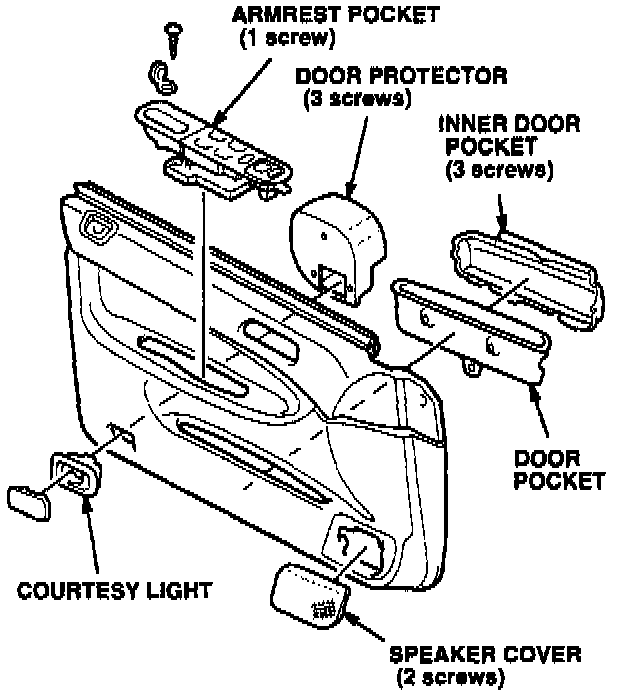 ARMREST POCKET
(1 screw)

DOOR PROTECTOR
(3 screws)

INNER DOOR
POCKET
(3 screws)

DOOR
POCKET

COURTESY LIGHT

SPEAKER COVER
(2 screws)