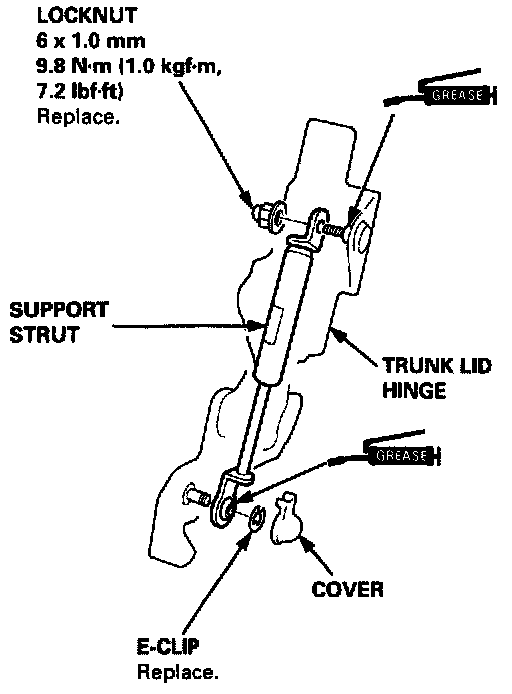 LOCKNUT
6 x 1.0 mm
9.8 N·m (1.0 kgf·m, 7.2 lbf·ft)
Replace.

GREASE

SUPPORT
STRUT

TRUNK LID
HINGE

GREASE

COVER

E-CLIP
Replace.