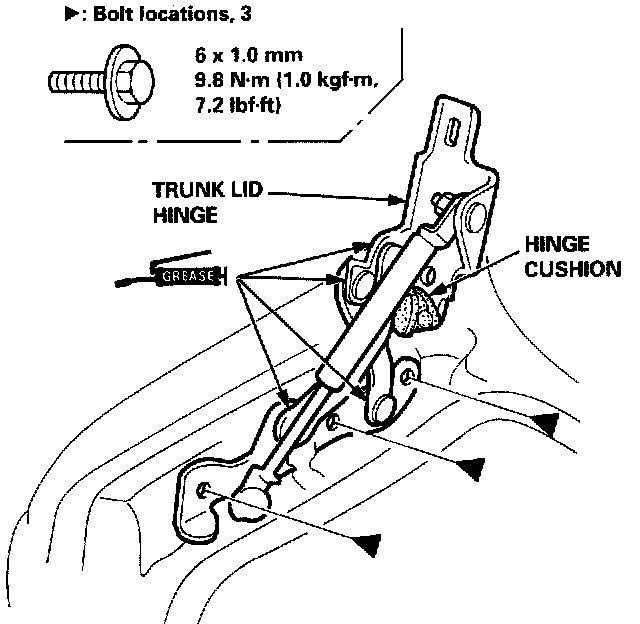 ▶: Bolt locations, 3

6 x 1.0 mm
9.8 N·m (1.0 kgf·m, 7.2 lbf·ft)

TRUNK LID HINGE

HINGE CUSHION

GREASE