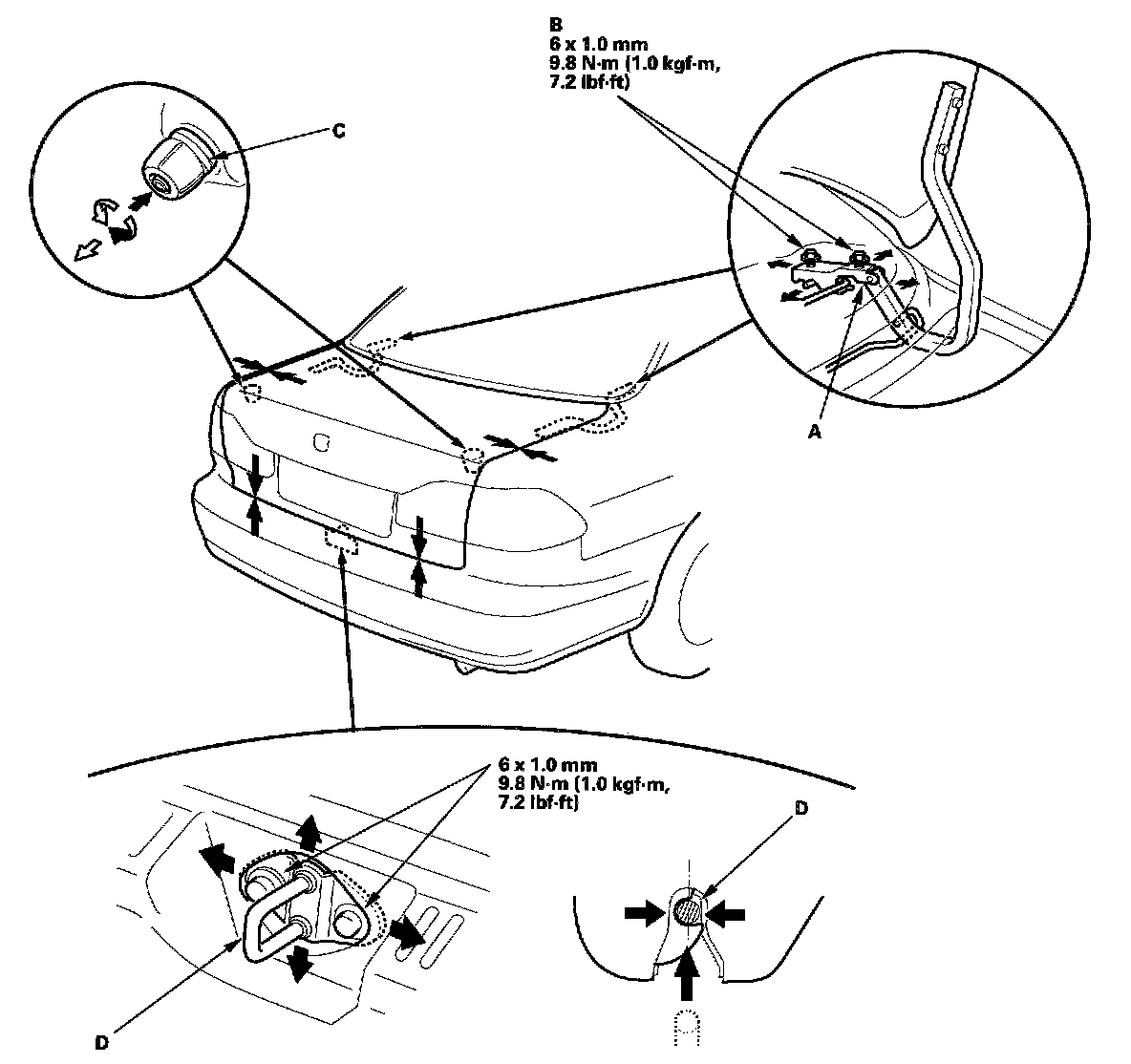 B
6 x 1.0 mm
9.8 N·m (1.0 kgf·m,
7.2 lbf·ft)

C

A

6 x 1.0 mm
9.8 N·m (1.0 kgf·m,
7.2 lbf·ft)

D

D