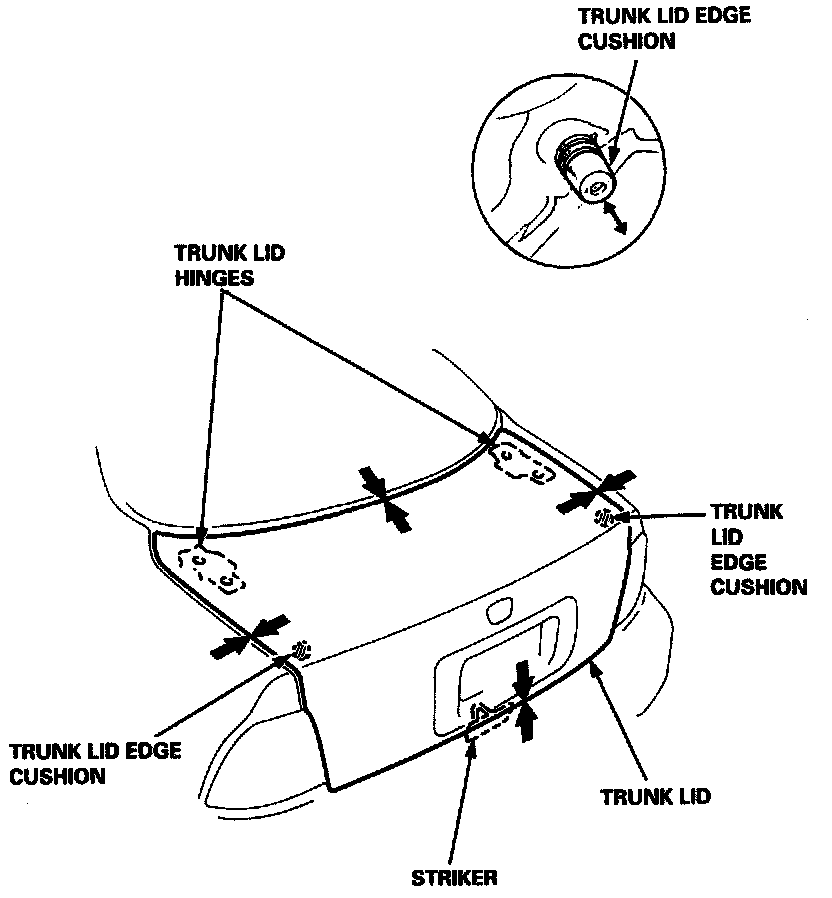 TRUNK LID EDGE CUSHION

TRUNK LID HINGES

TRUNK LID EDGE CUSHION

TRUNK LID EDGE CUSHION

TRUNK LID

STRIKER