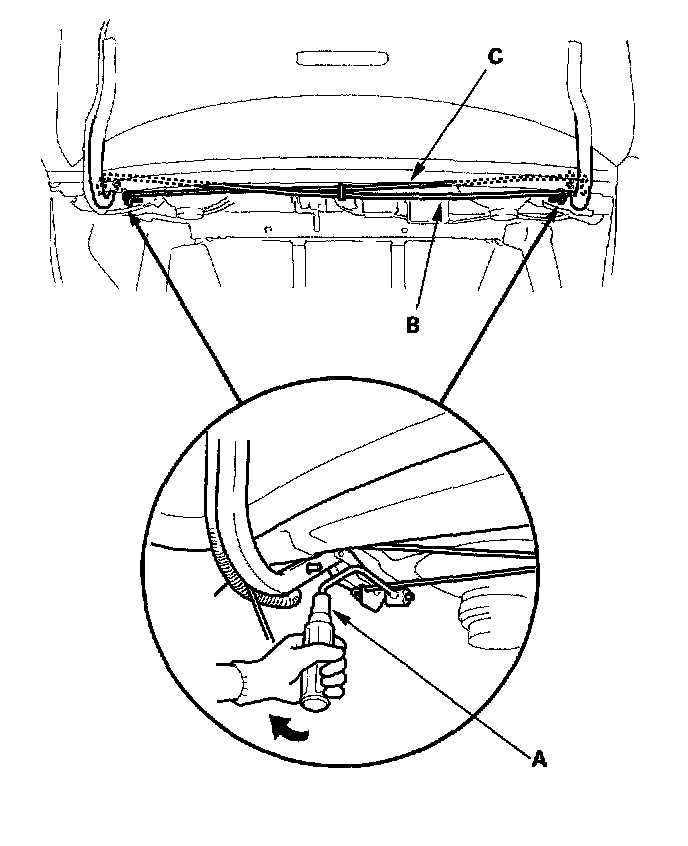 C

B

A