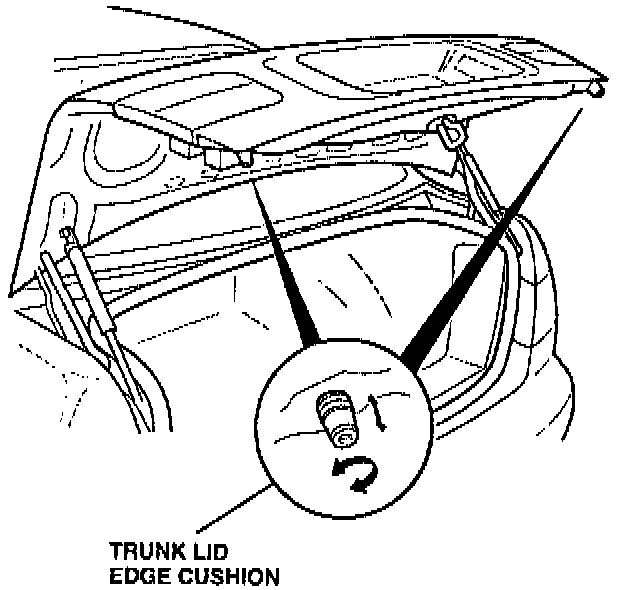 TRUNK LID
EDGE CUSHION