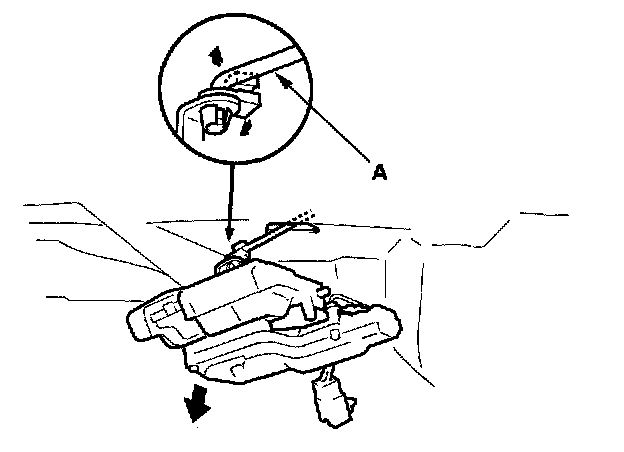 A