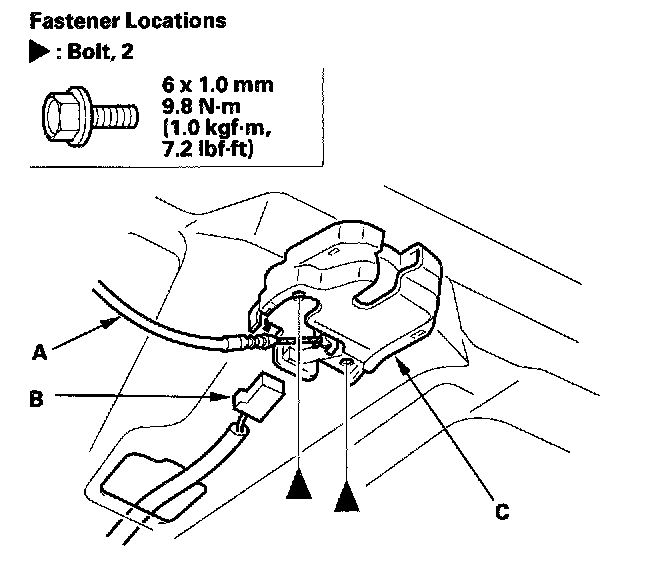 Fastener Locations

▶ : Bolt, 2

6 x 1.0 mm
9.8 N·m
(1.0 kgf·m,
7.2 lbf·ft)

A

B

C