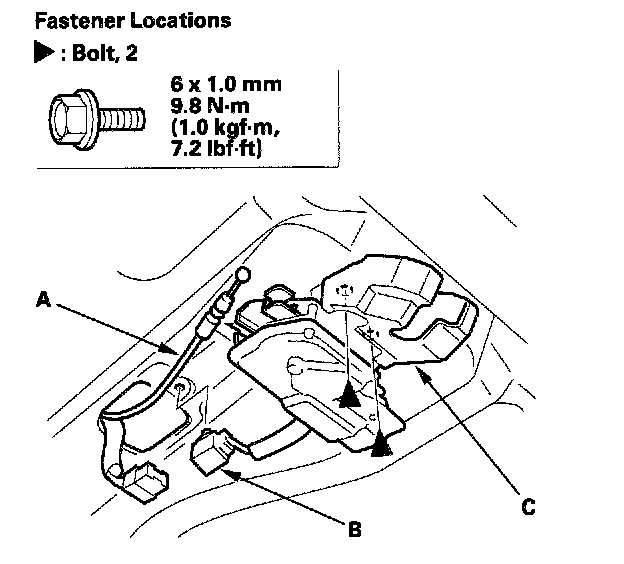 Fastener Locations

▶ : Bolt, 2

6 x 1.0 mm
9.8 N·m
(1.0 kgf·m,
7.2 lbf·ft)

A

B

C