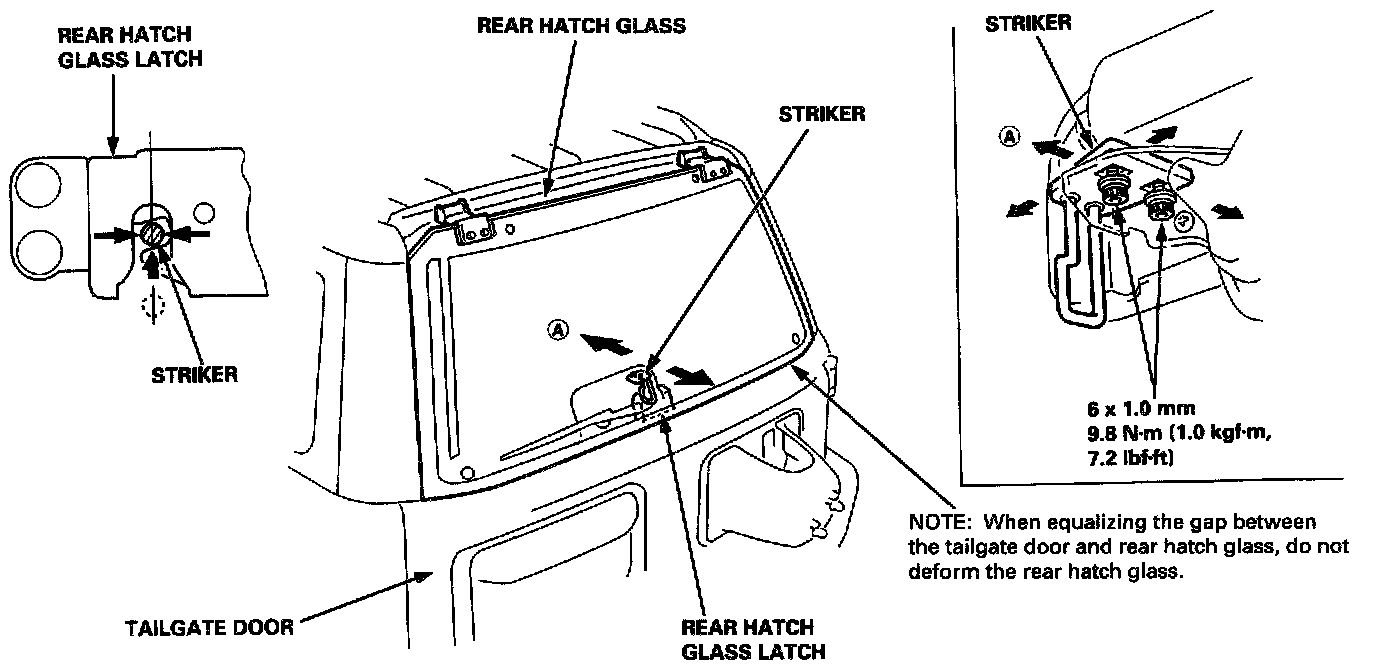 REAR HATCH GLASS LATCH

STRIKER

REAR HATCH GLASS

STRIKER

A

TAILGATE DOOR

REAR HATCH GLASS LATCH

STRIKER

A

6 x 1.0 mm
9.8 N·m (1.0 kgf·m, 7.2 lbf·ft)

NOTE: When equalizing the gap between the tailgate door and rear hatch glass, do not deform the rear hatch glass.