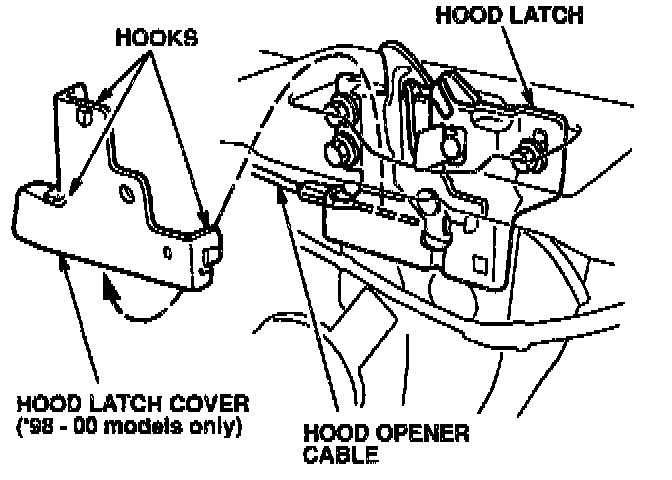 HOOKS

HOOD LATCH

HOOD LATCH COVER ('98 - 00 models only)

HOOD OPENER CABLE