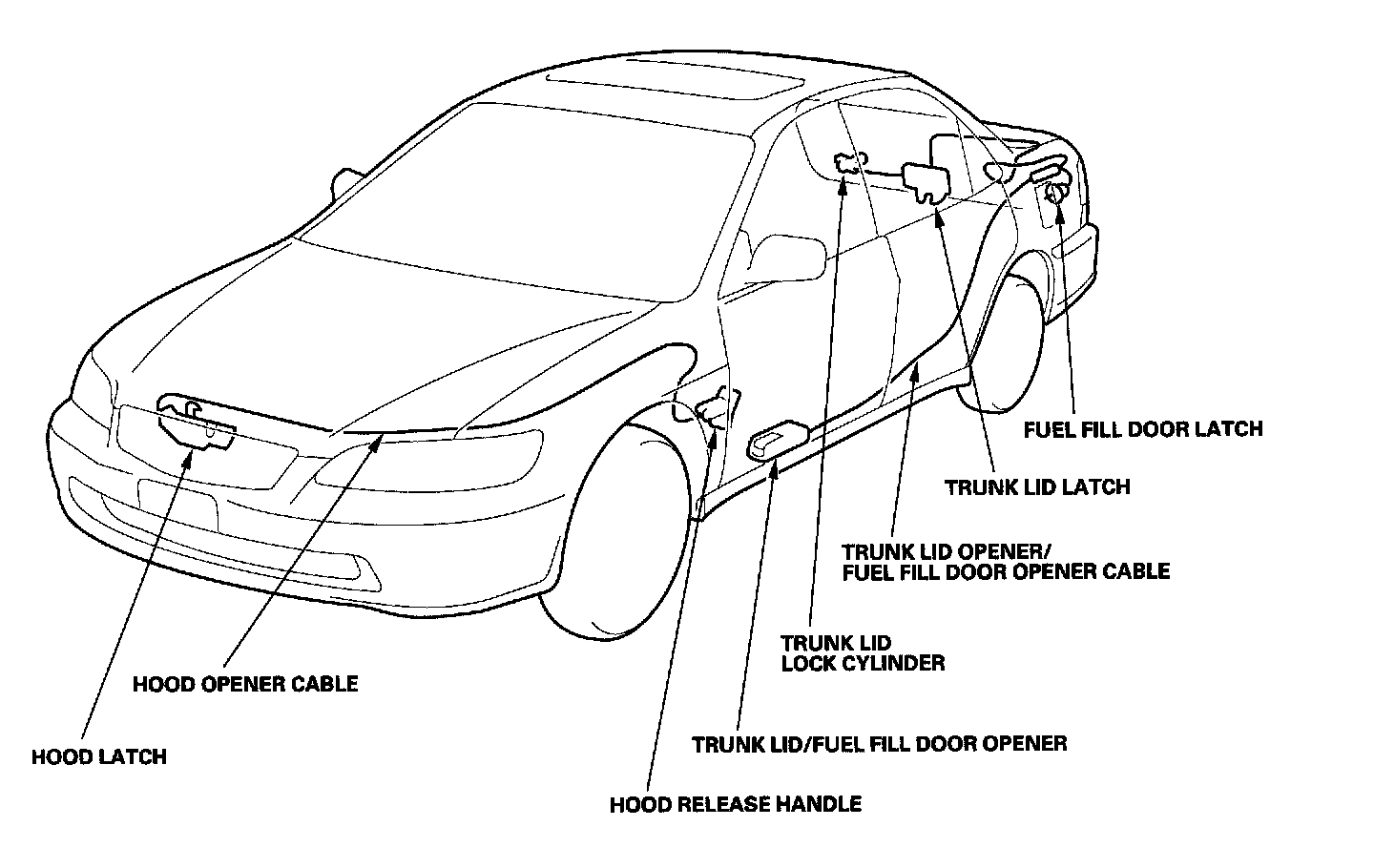 FUEL FILL DOOR LATCH

TRUNK LID LATCH

TRUNK LID OPENER/
FUEL FILL DOOR OPENER CABLE

TRUNK LID
LOCK CYLINDER

HOOD OPENER CABLE

TRUNK LID/FUEL FILL DOOR OPENER

HOOD LATCH

HOOD RELEASE HANDLE