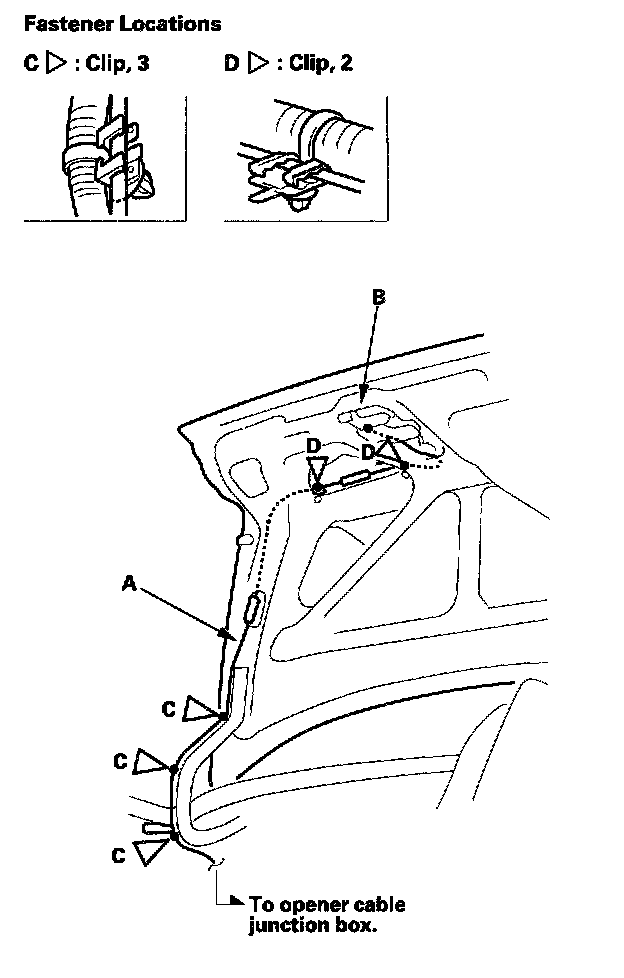 Fastener Locations

C ▷ : Clip, 3

D ▷ : Clip, 2

B

D

D

A

C

C

C

To opener cable junction box.