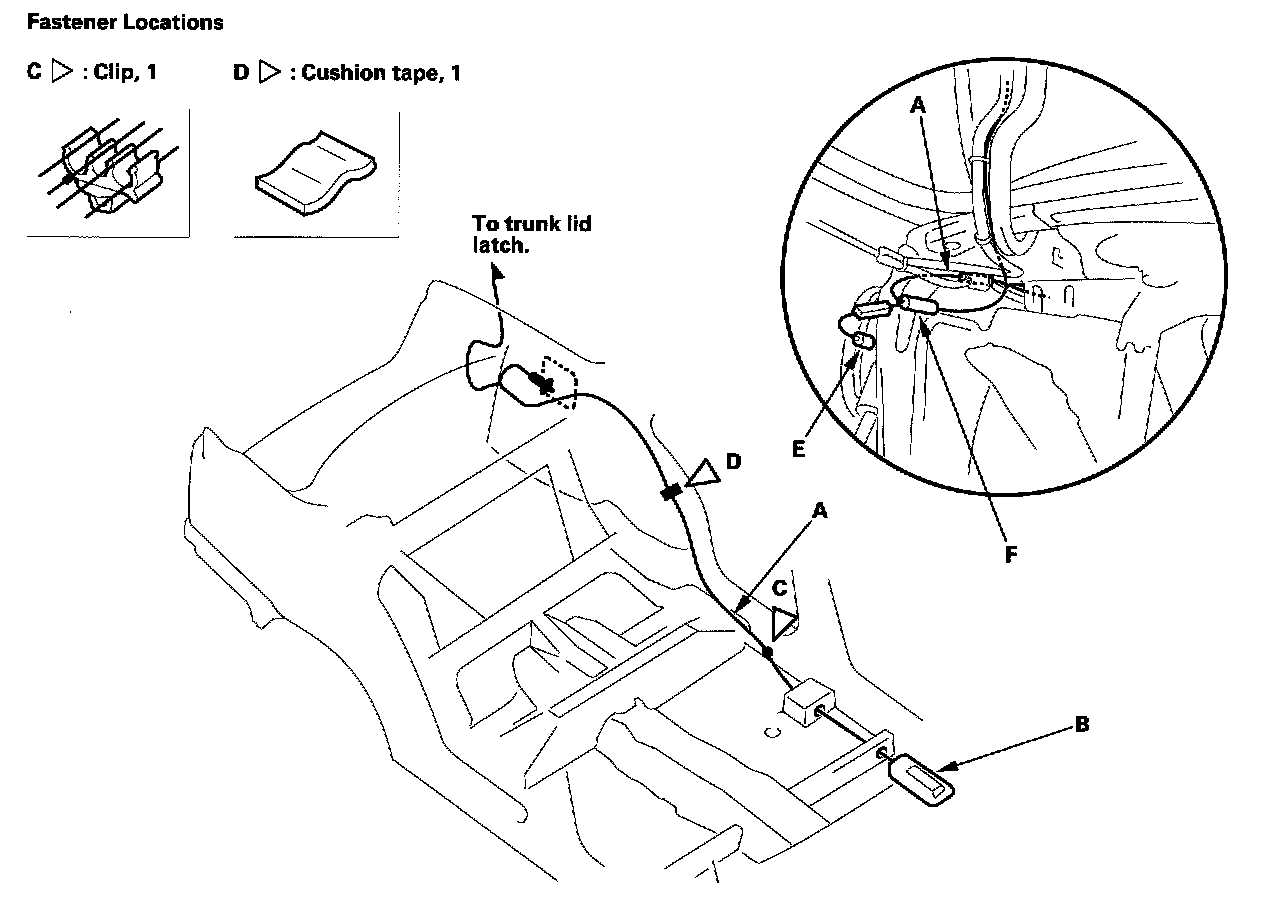 Fastener Locations

C ▷ : Clip, 1

D ▷ : Cushion tape, 1

To trunk lid latch.

A

E

F

D

A

C

B