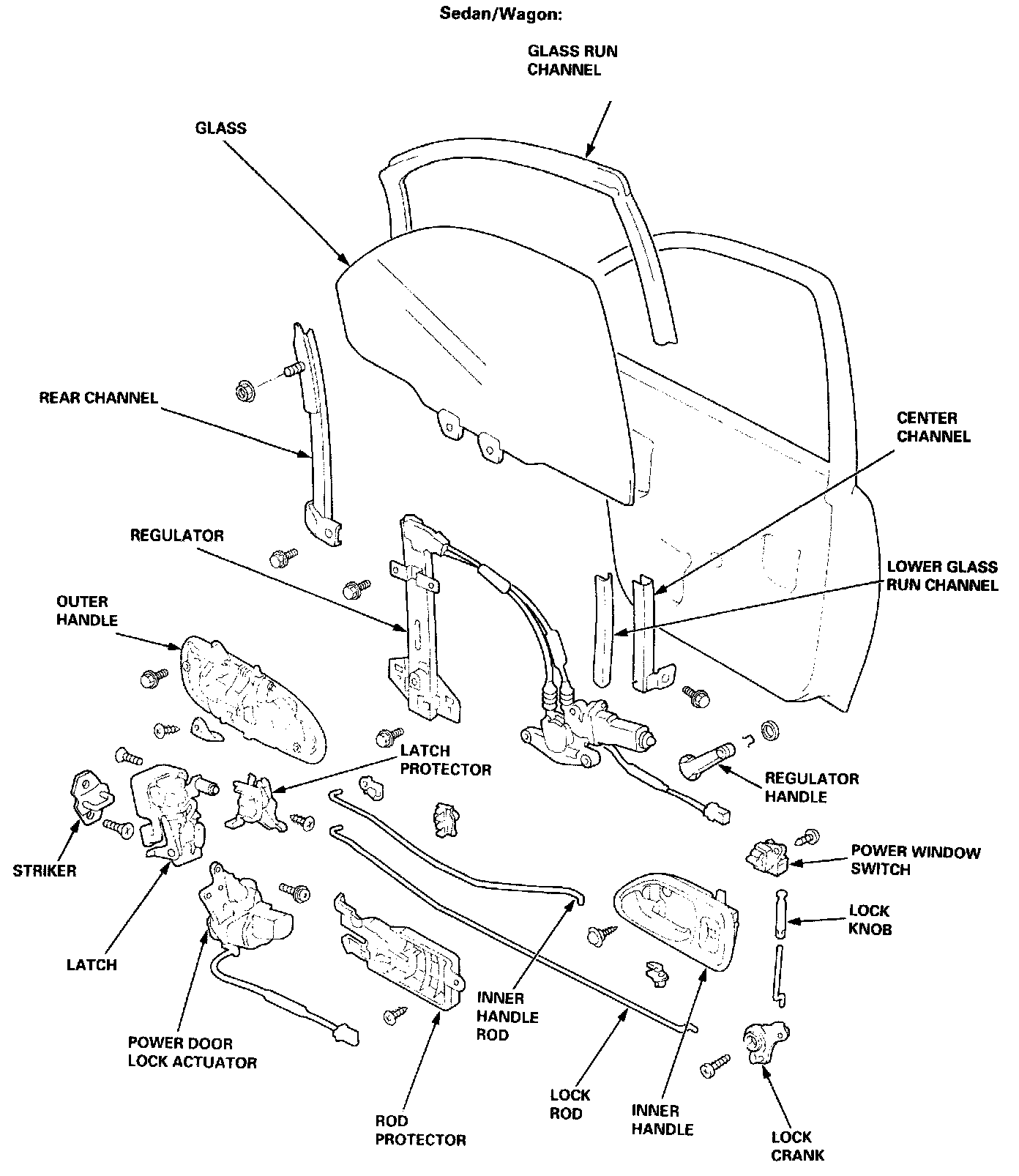 Sedan/Wagon:

GLASS RUN CHANNEL

GLASS

REAR CHANNEL

CENTER CHANNEL

REGULATOR

LOWER GLASS RUN CHANNEL

OUTER HANDLE

LATCH PROTECTOR

REGULATOR HANDLE

STRIKER

POWER WINDOW SWITCH

LOCK KNOB

LATCH

INNER HANDLE ROD

POWER DOOR LOCK ACTUATOR

LOCK ROD

INNER HANDLE

ROD PROTECTOR

LOCK CRANK