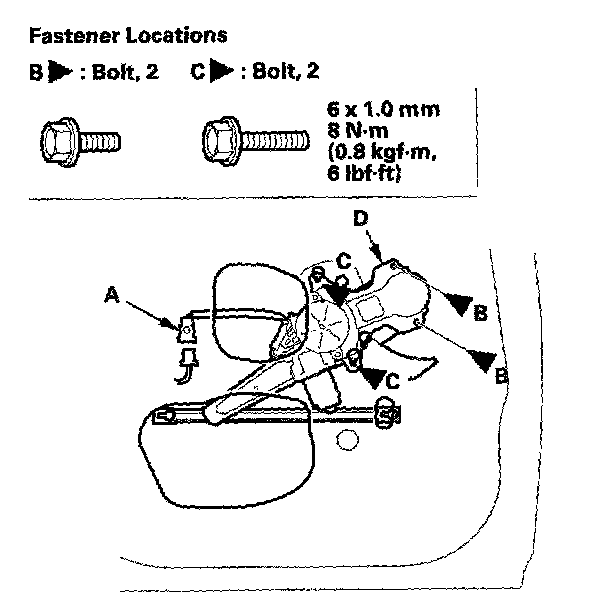 Fastener Locations

B ▶ : Bolt, 2 C ▶ : Bolt, 2

6 x 1.0 mm
8 N·m
(0.8 kgf·m,
6 lbf·ft)

D
C
A
B
B
C