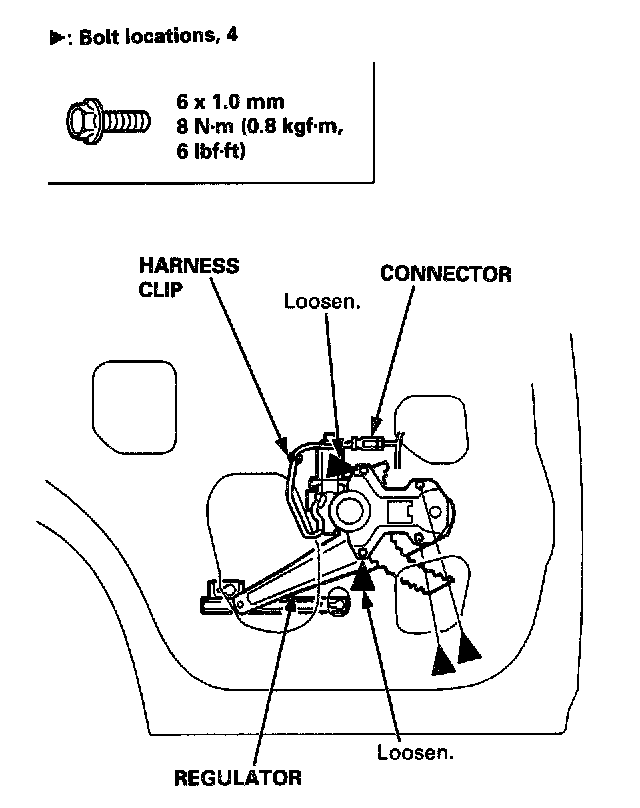 ▶: Bolt locations, 4

6 x 1.0 mm
8 N·m (0.8 kgf·m, 6 lbf·ft)

HARNESS CLIP

Loosen.

CONNECTOR

Loosen.

REGULATOR