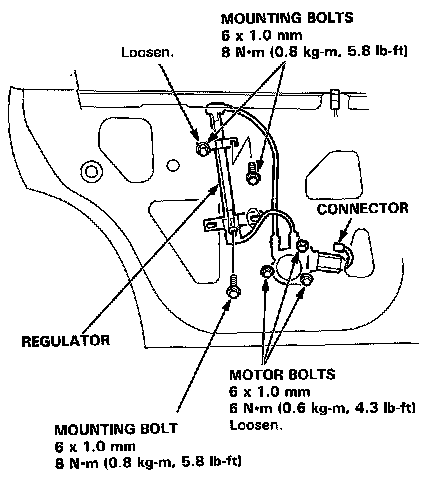 MOUNTING BOLTS
6 x 1.0 mm
8 N·m (0.8 kg-m, 5.8 lb-ft)

Loosen.

CONNECTOR

REGULATOR

MOTOR BOLTS
6 x 1.0 mm
6 N·m (0.6 kg-m, 4.3 lb-ft)
Loosen.

MOUNTING BOLT
6 x 1.0 mm
8 N·m (0.8 kg-m, 5.8 lb-ft)