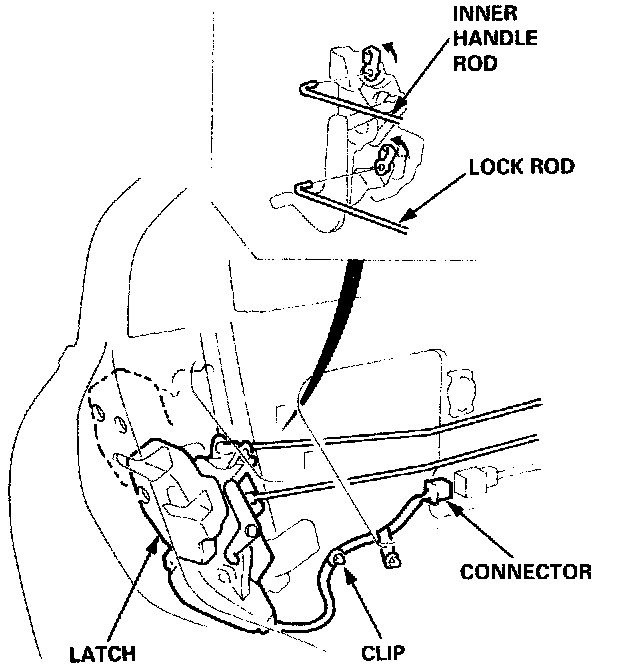 INNER HANDLE ROD

LOCK ROD

CONNECTOR

LATCH

CLIP