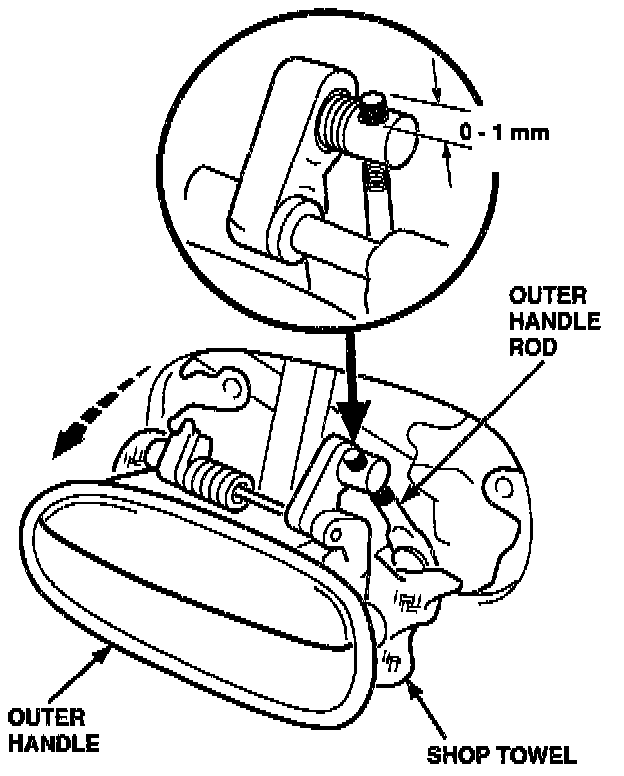 0 - 1 mm

OUTER HANDLE ROD

OUTER HANDLE

SHOP TOWEL