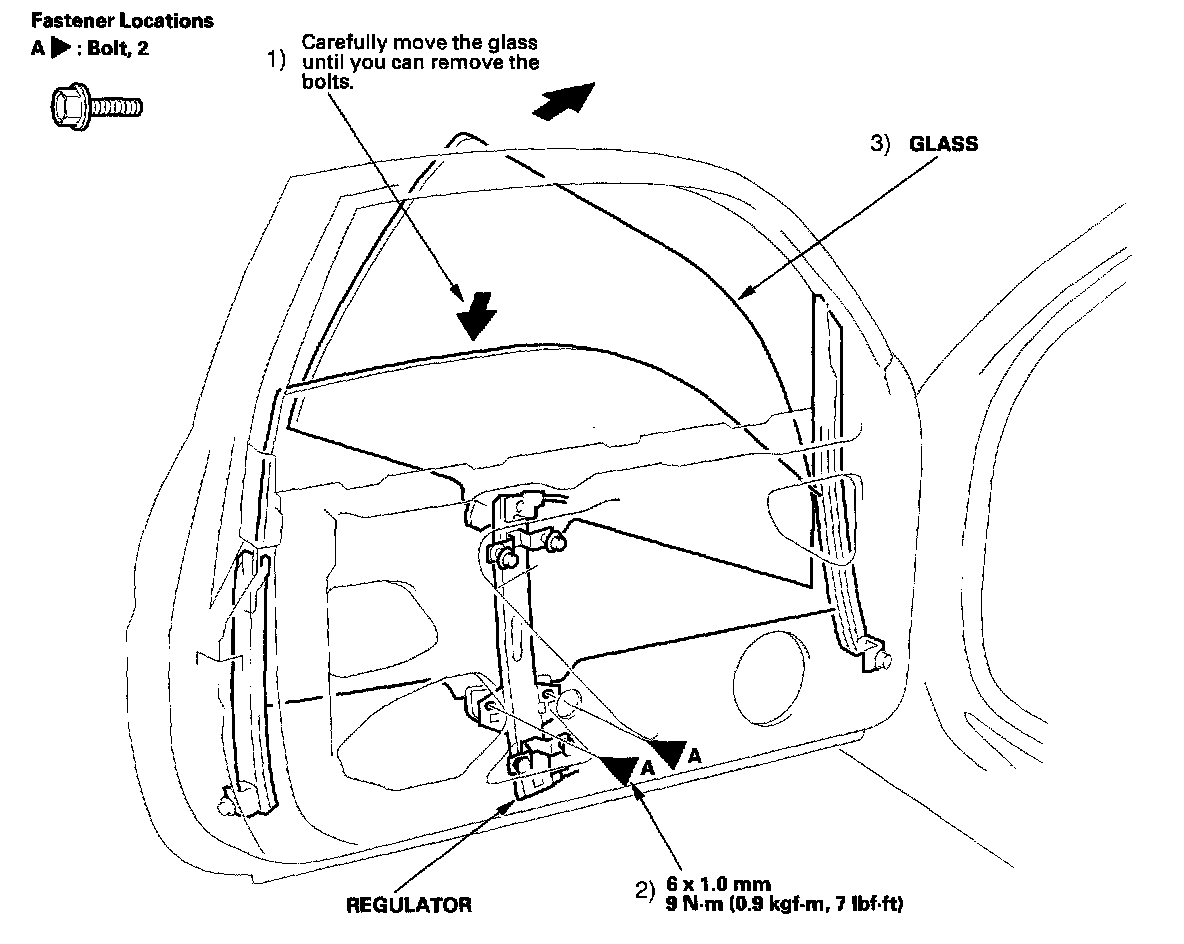 Fastener Locations
A ▶ : Bolt, 2

1) Carefully move the glass until you can remove the bolts.

3) GLASS

A

A

REGULATOR

2) 6 x 1.0 mm
9 N·m (0.9 kgf·m, 7 lbf·ft)