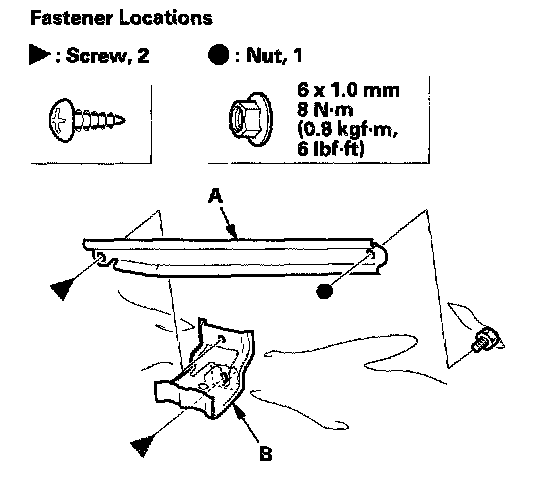 Fastener Locations

▶ : Screw, 2

● : Nut, 1

6 x 1.0 mm
8 N·m
(0.8 kgf·m,
6 lbf·ft)

A

B