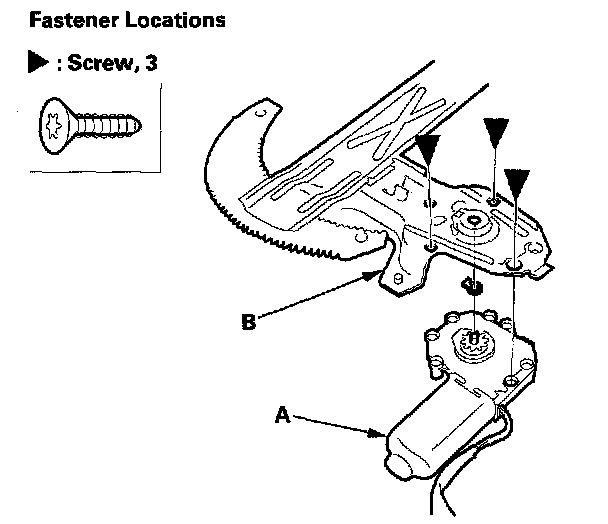 Fastener Locations

▶ : Screw, 3

B

A