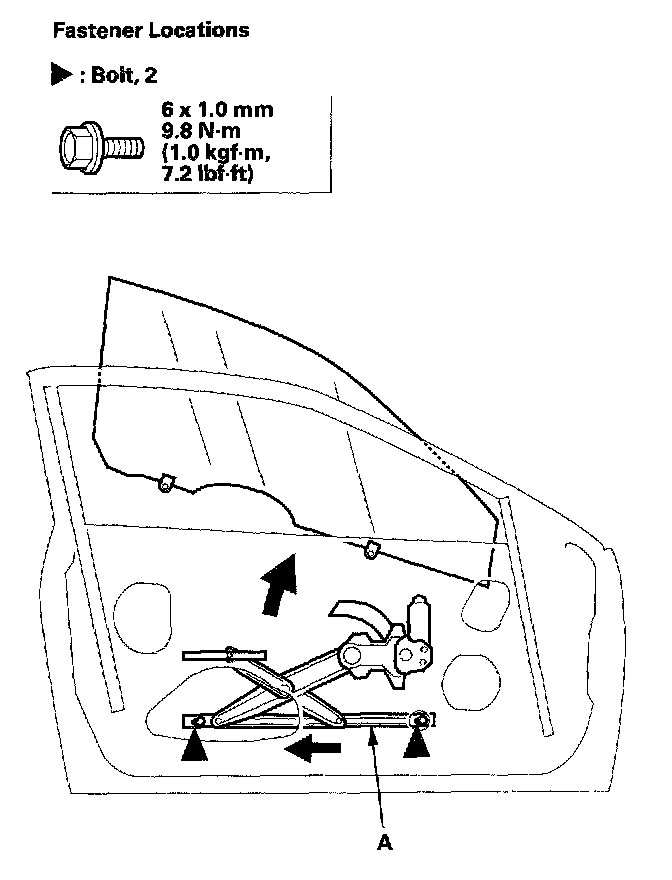 Fastener Locations

▶ : Bolt, 2

6 x 1.0 mm
9.8 N·m
(1.0 kgf·m,
7.2 lbf·ft)

A