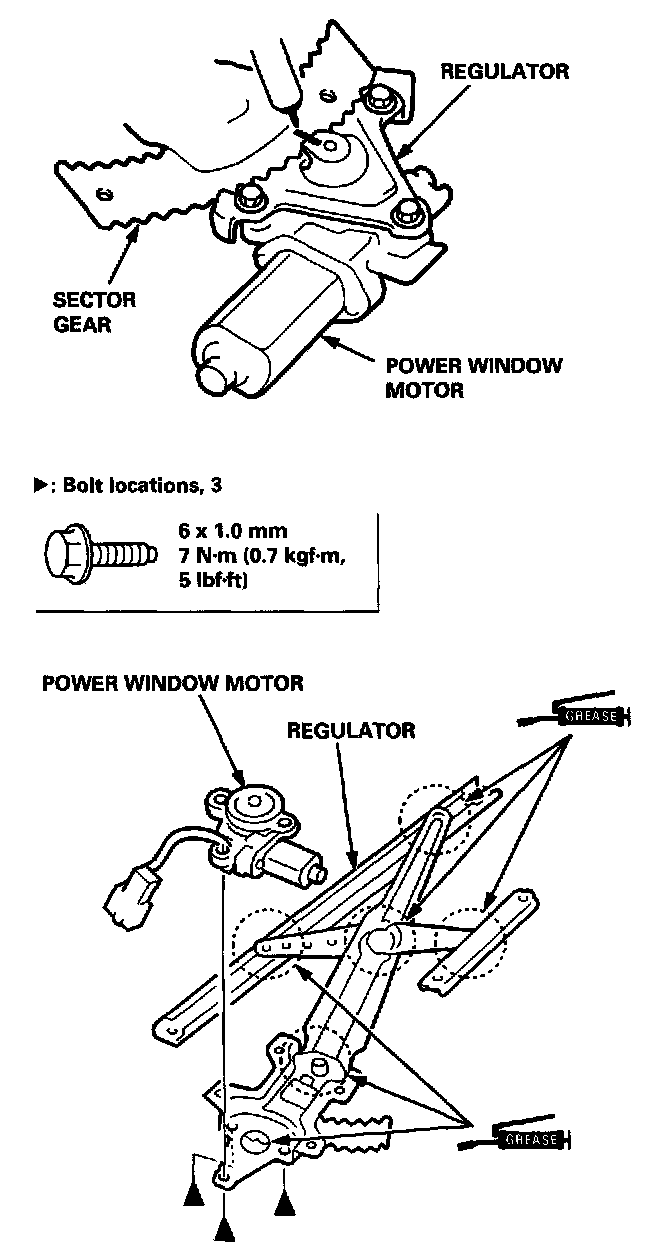 REGULATOR

SECTOR GEAR

POWER WINDOW MOTOR

▶: Bolt locations, 3

6 x 1.0 mm
7 N·m (0.7 kgf·m, 5 lbf·ft)

POWER WINDOW MOTOR

REGULATOR

GREASE

GREASE