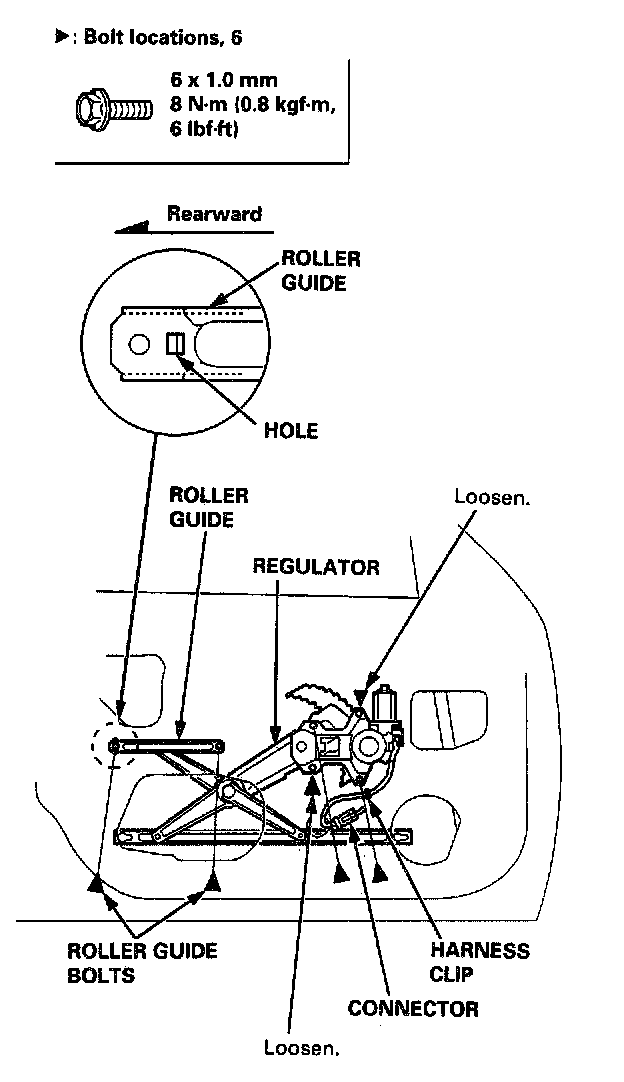 ▶: Bolt locations, 6

6 x 1.0 mm
8 N·m (0.8 kgf·m, 6 lbf·ft)

Rearward

ROLLER GUIDE

HOLE

ROLLER GUIDE

Loosen.

REGULATOR

ROLLER GUIDE BOLTS

HARNESS CLIP

CONNECTOR

Loosen.