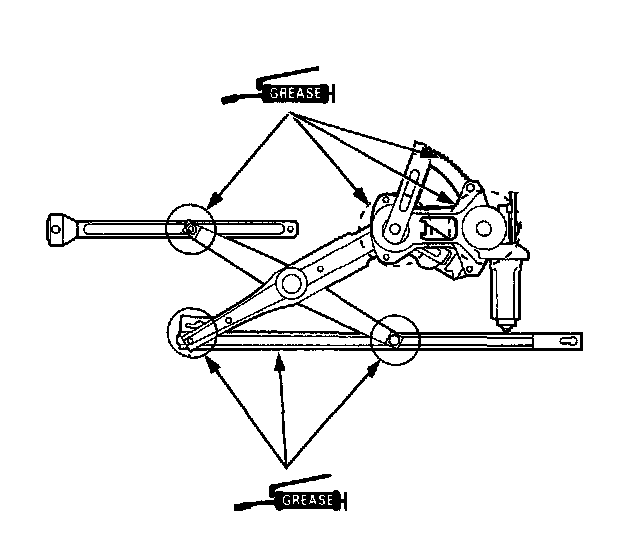 GREASE

GREASE