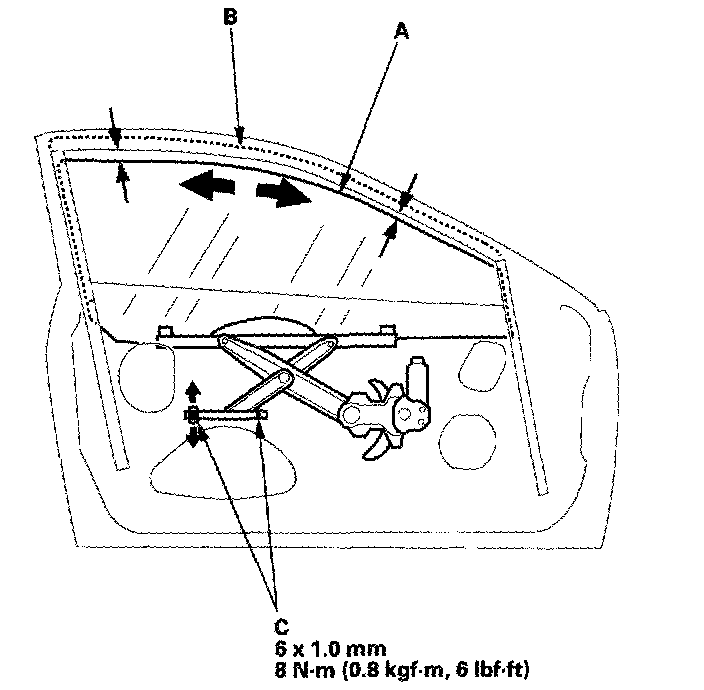 B
A
C
6 x 1.0 mm
8 N·m (0.8 kgf·m, 6 lbf·ft)