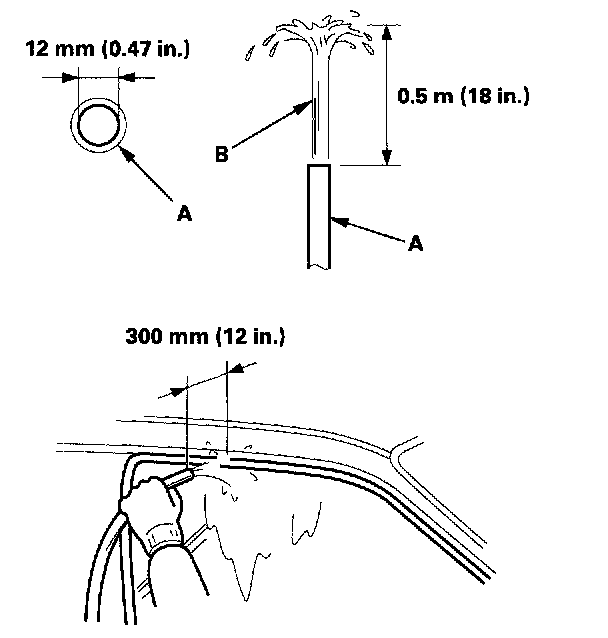 12 mm (0.47 in.)

A

B

0.5 m (18 in.)

A

300 mm (12 in.)