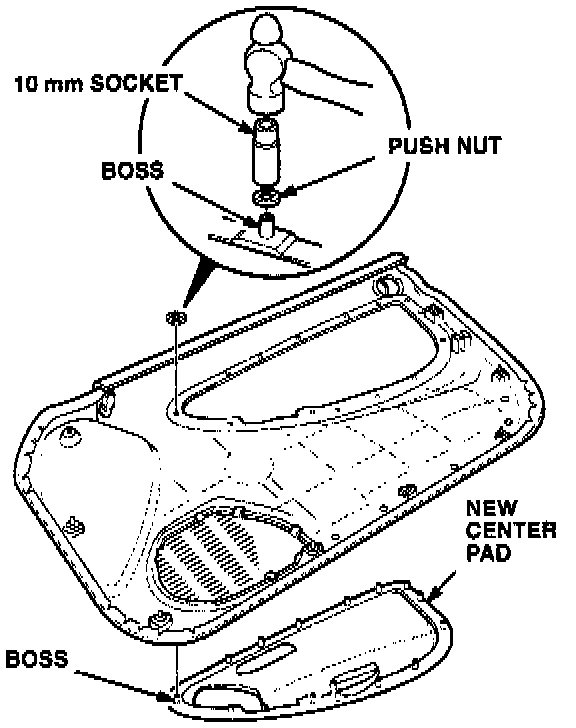 10 mm SOCKET

PUSH NUT

BOSS

NEW CENTER PAD

BOSS