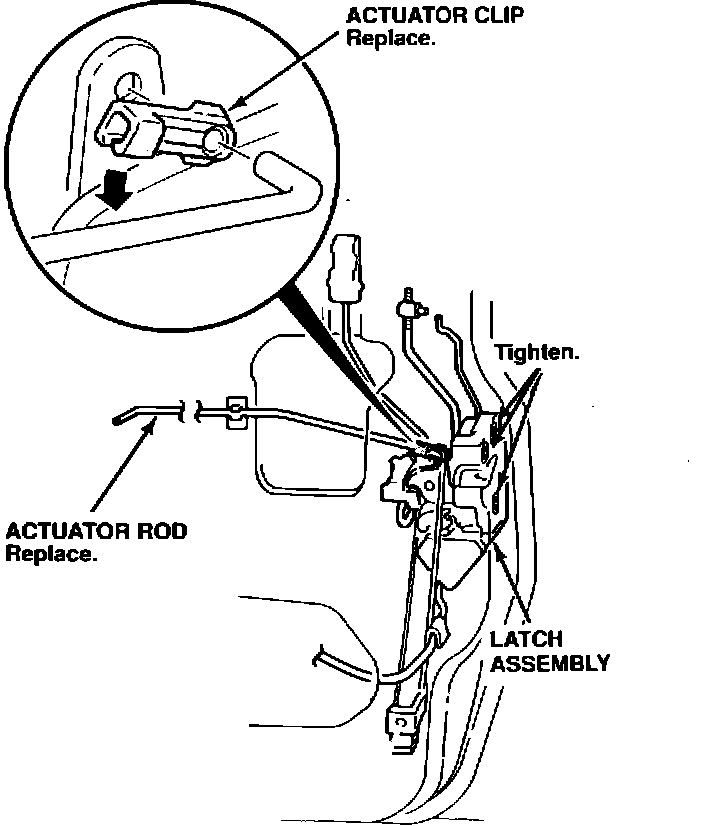 ACTUATOR CLIP
Replace.

Tighten.

ACTUATOR ROD
Replace.

LATCH
ASSEMBLY