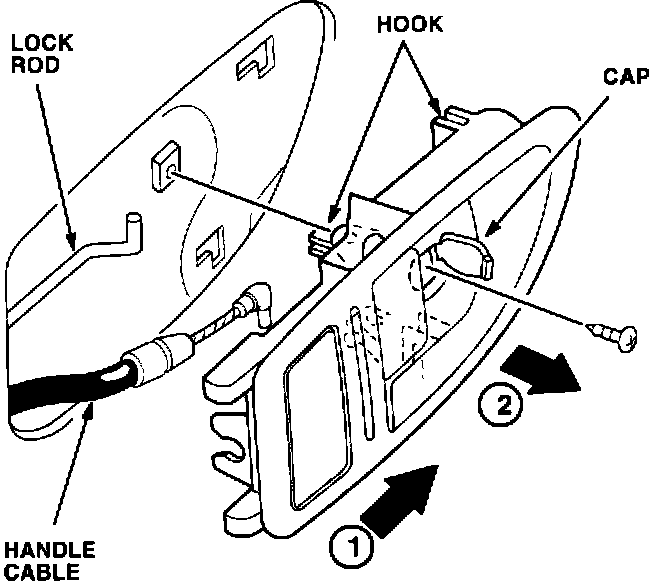 LOCK ROD

HOOK

CAP

2

1

HANDLE CABLE