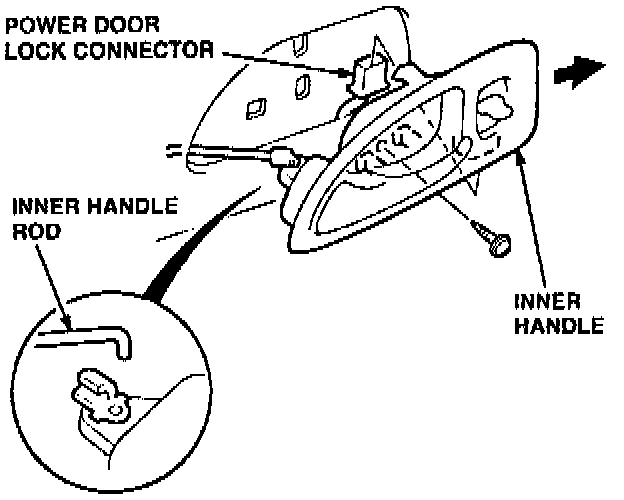 POWER DOOR LOCK CONNECTOR

INNER HANDLE ROD

INNER HANDLE