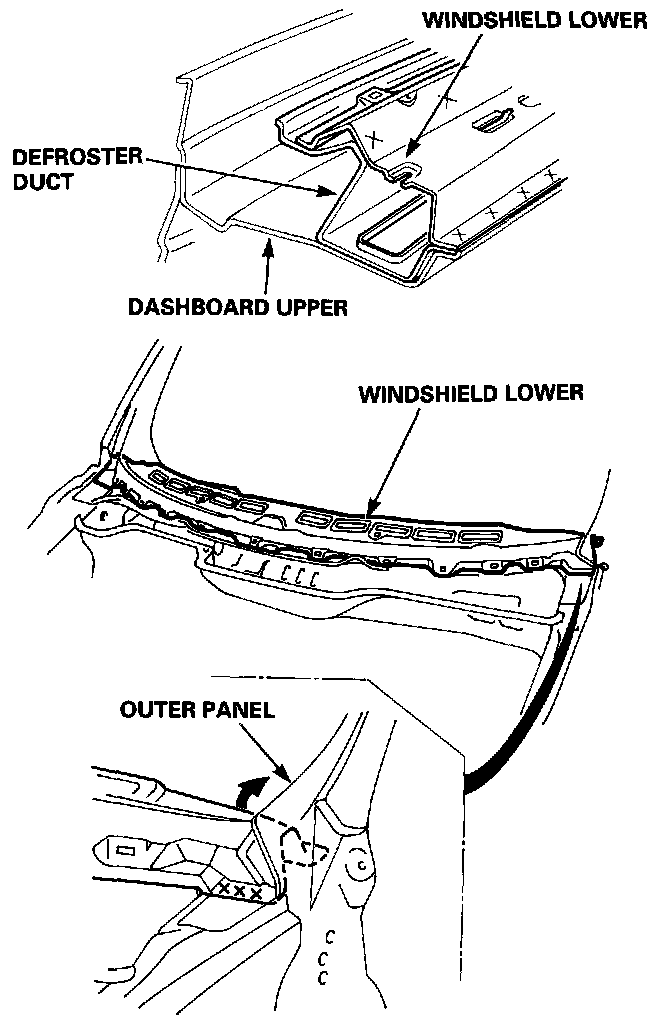 WINDSHIELD LOWER

DEFROSTER DUCT

DASHBOARD UPPER

WINDSHIELD LOWER

OUTER PANEL