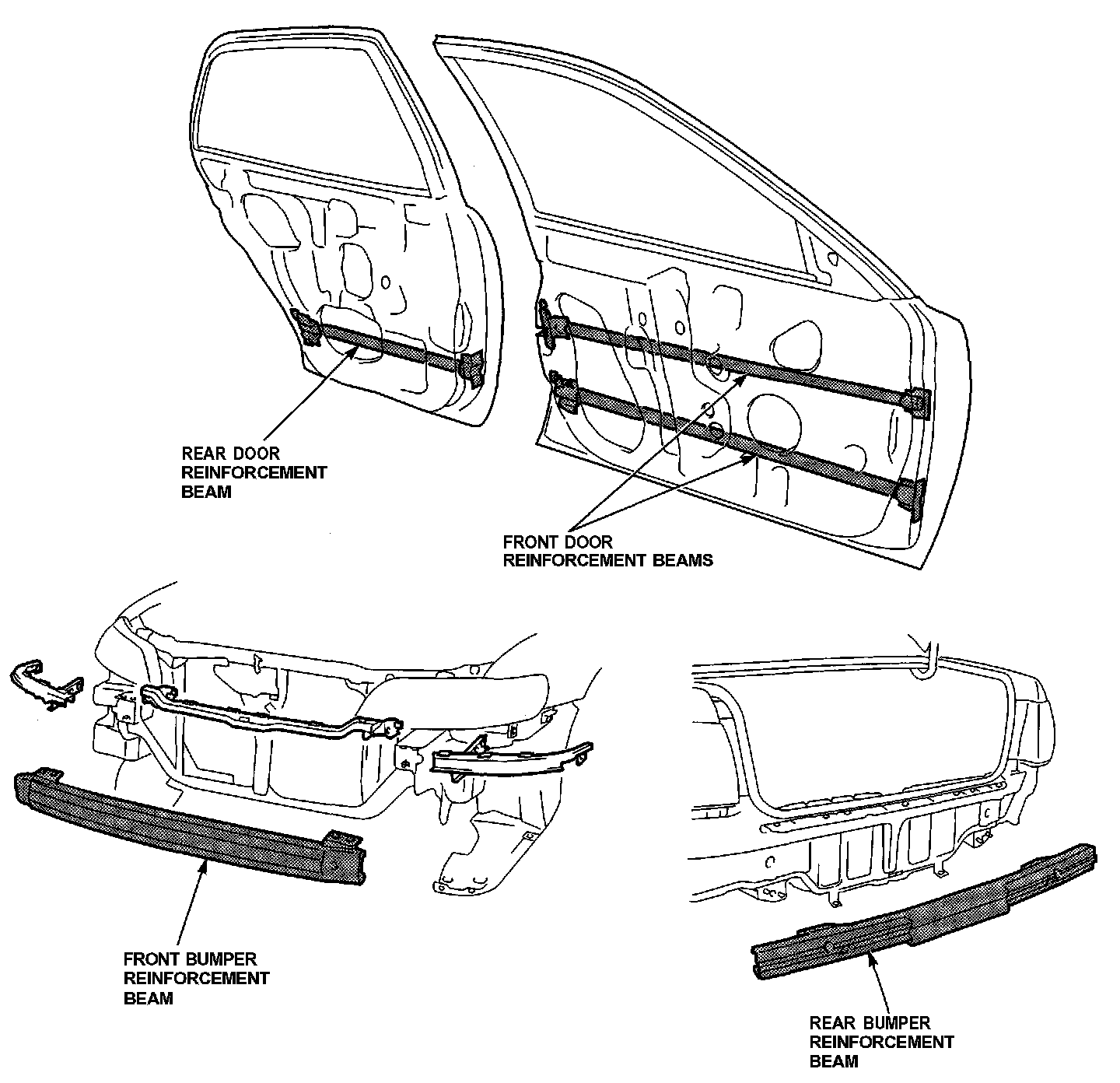 REAR DOOR
REINFORCEMENT
BEAM

FRONT DOOR
REINFORCEMENT BEAMS

FRONT BUMPER
REINFORCEMENT
BEAM

REAR BUMPER
REINFORCEMENT
BEAM