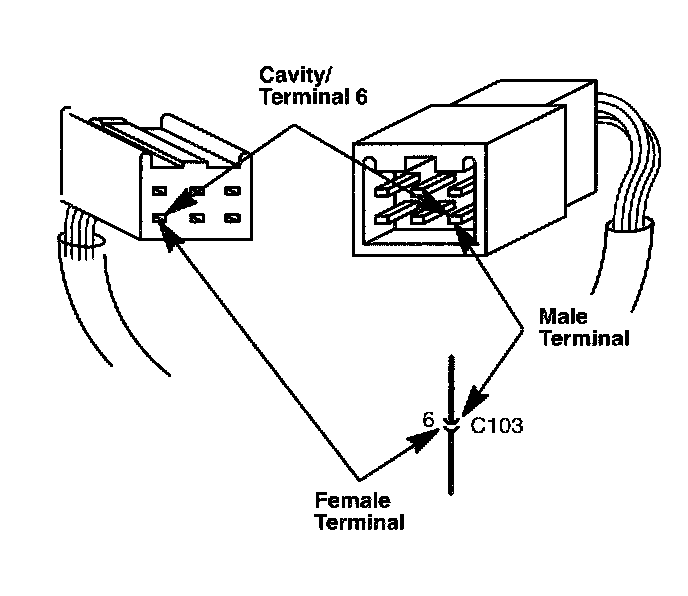 Cavity/
Terminal 6

Male
Terminal

6

C103

Female
Terminal