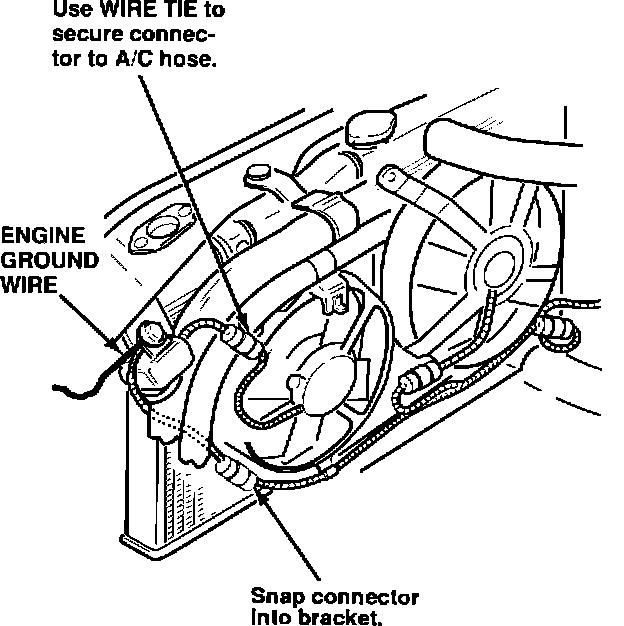 Use WIRE TIE to secure connector to A/C hose.

ENGINE GROUND WIRE

Snap connector into bracket.