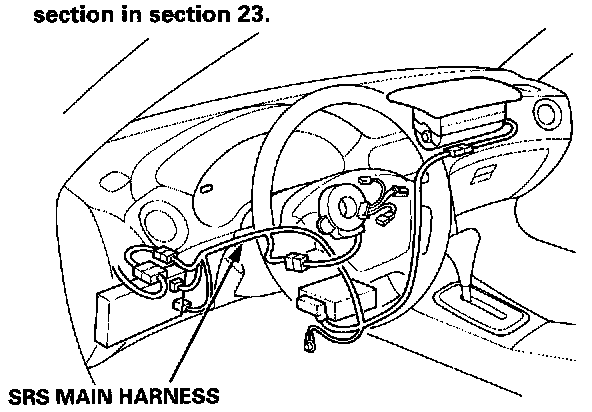 section in section 23.

SRS MAIN HARNESS