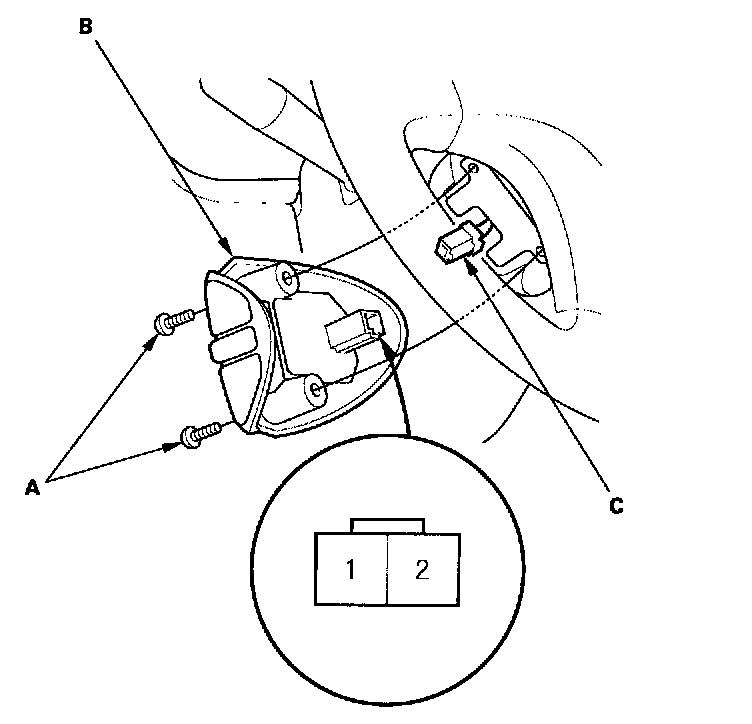 B

A

C

1 2