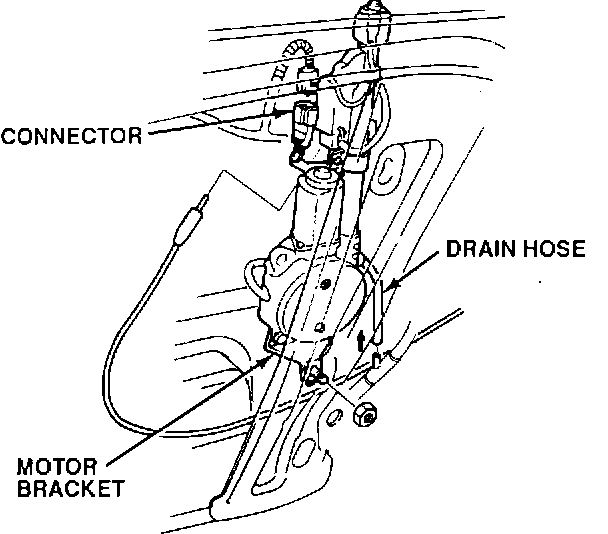 CONNECTOR

DRAIN HOSE

MOTOR BRACKET