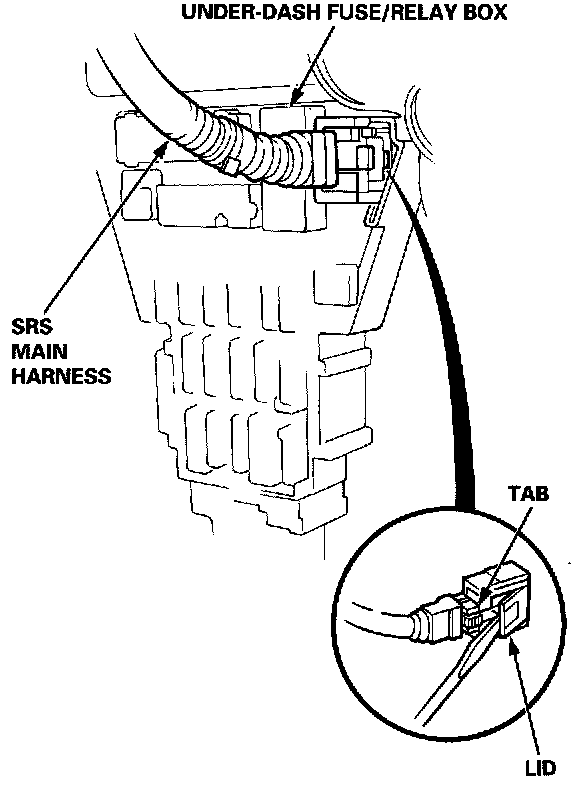 UNDER-DASH FUSE/RELAY BOX

SRS MAIN HARNESS

TAB

LID