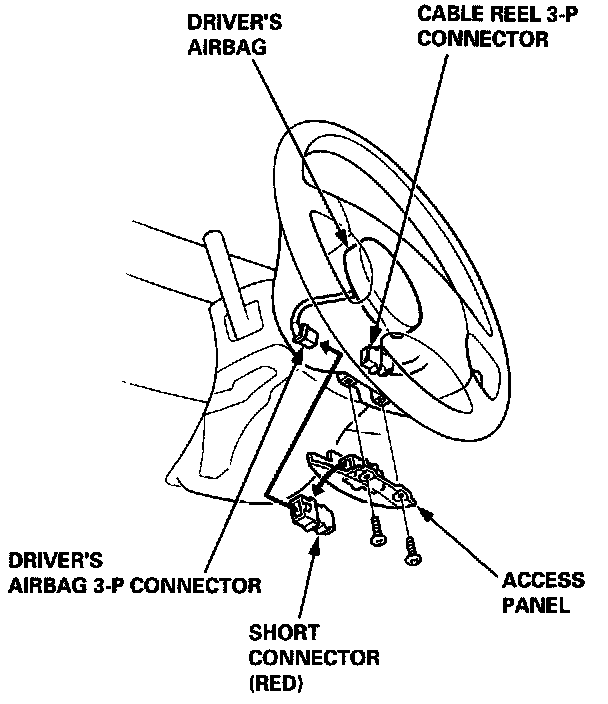 DRIVER'S AIRBAG

CABLE REEL 3-P CONNECTOR

DRIVER'S AIRBAG 3-P CONNECTOR

SHORT CONNECTOR (RED)

ACCESS PANEL