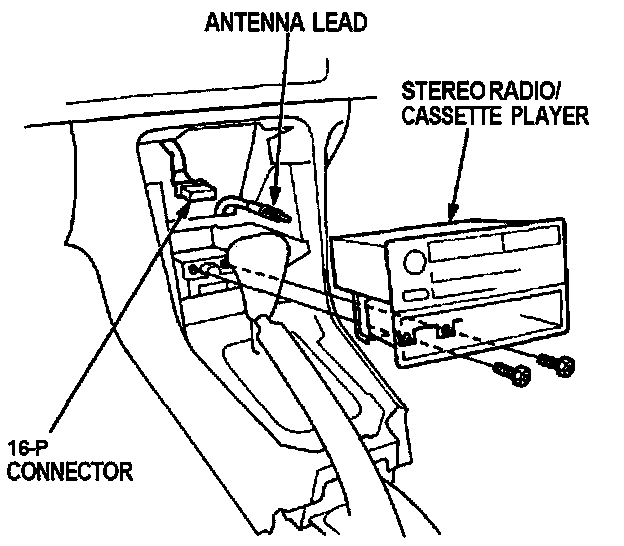 ANTENNA LEAD

STEREO RADIO/
CASSETTE PLAYER

16-P
CONNECTOR