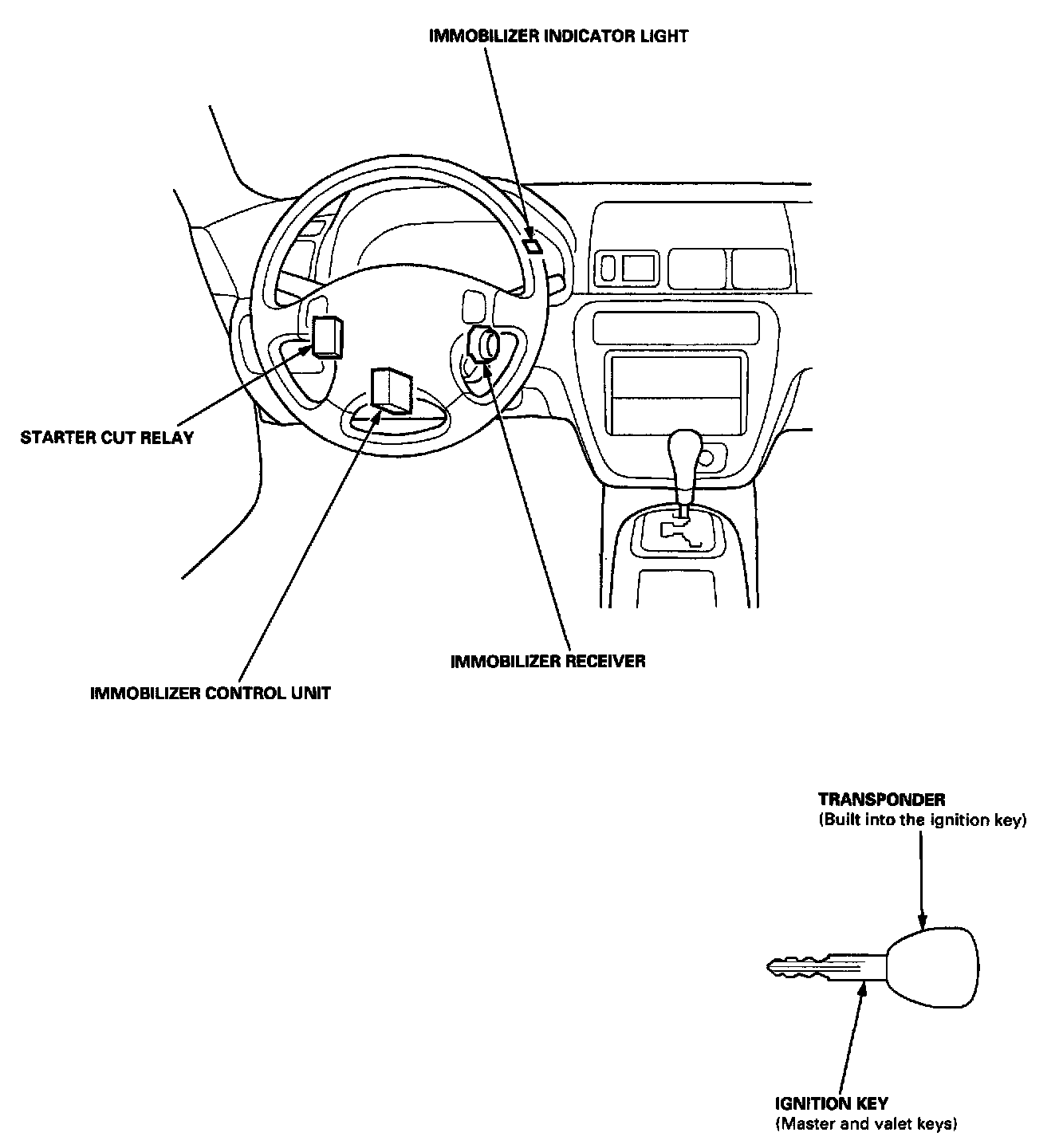 IMMOBILIZER INDICATOR LIGHT

STARTER CUT RELAY

IMMOBILIZER RECEIVER

IMMOBILIZER CONTROL UNIT

TRANSPONDER
(Built into the ignition key)

IGNITION KEY
(Master and valet keys)