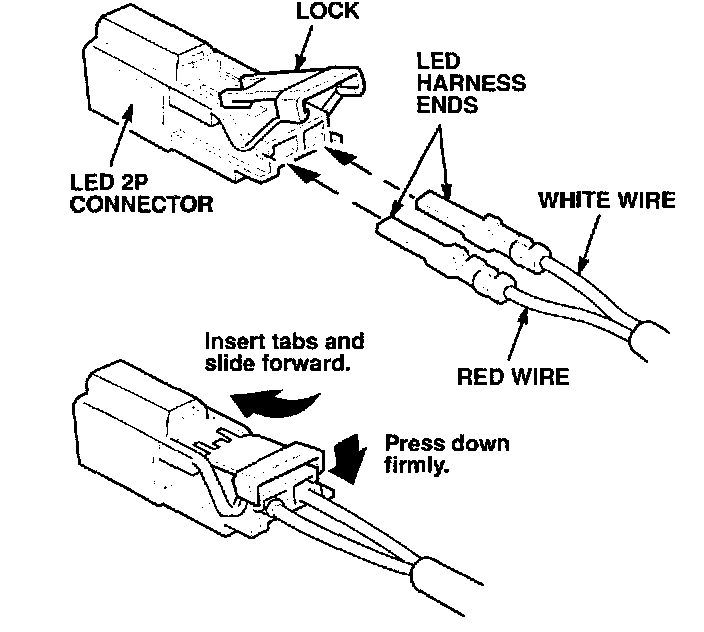 LOCK

LED HARNESS ENDS

LED 2P CONNECTOR

WHITE WIRE

RED WIRE

Insert tabs and slide forward.

Press down firmly.