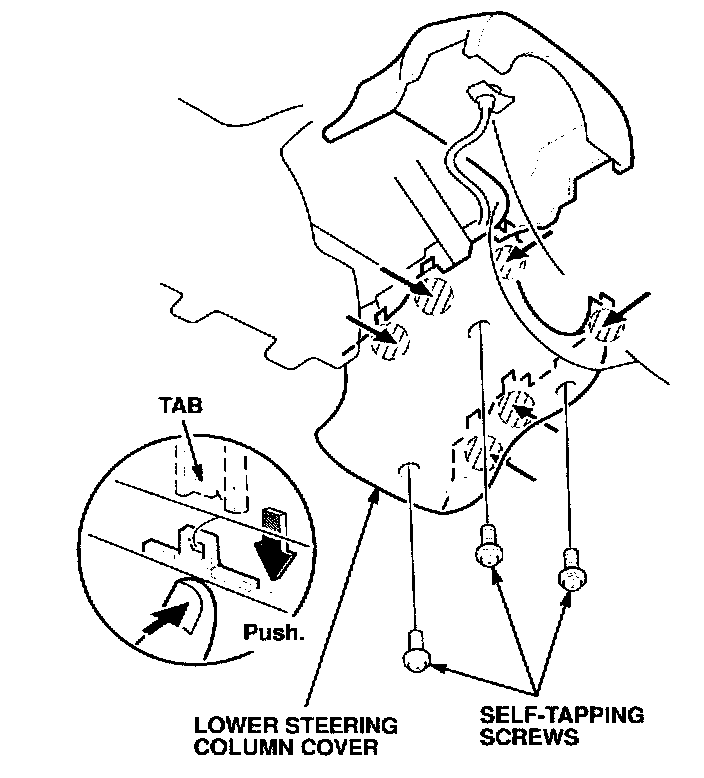 TAB

Push.

LOWER STEERING COLUMN COVER

SELF-TAPPING SCREWS